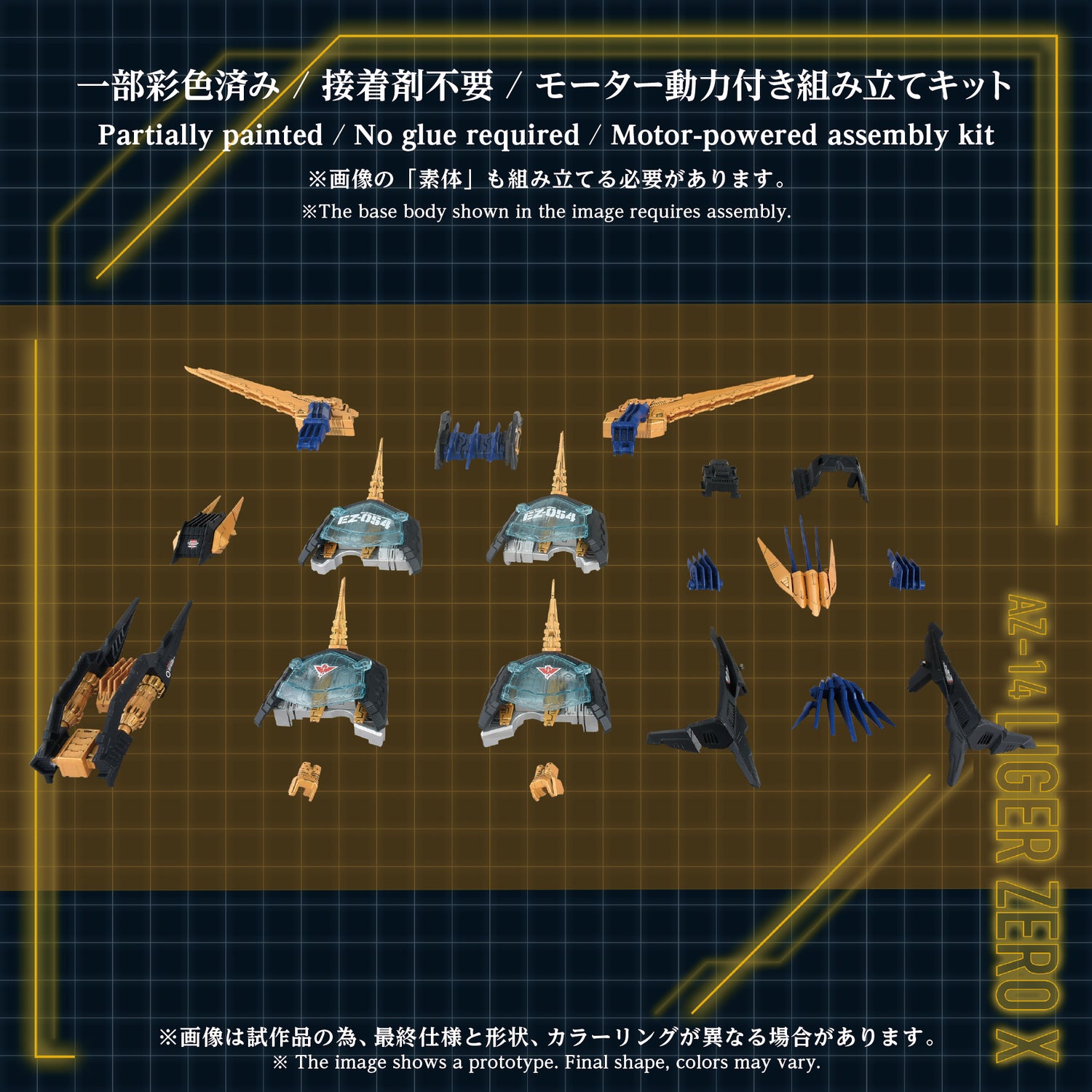 一部彩色済み / 接着剤不要 / モーター動力付き組み立てキット
Partially painted / No glue required / Motor-powered assembly kit
※画像の「素体」も組み立てる必要があります。
※The base body shown in the image requires assembly.

EZ-054

EZ-054

AZ-14 LIGER ZERO X

※画像は試作品の為、最終仕様と形状、カラーリングが異なる場合があります。
※ The image shows a prototype. Final shape, colors may vary.