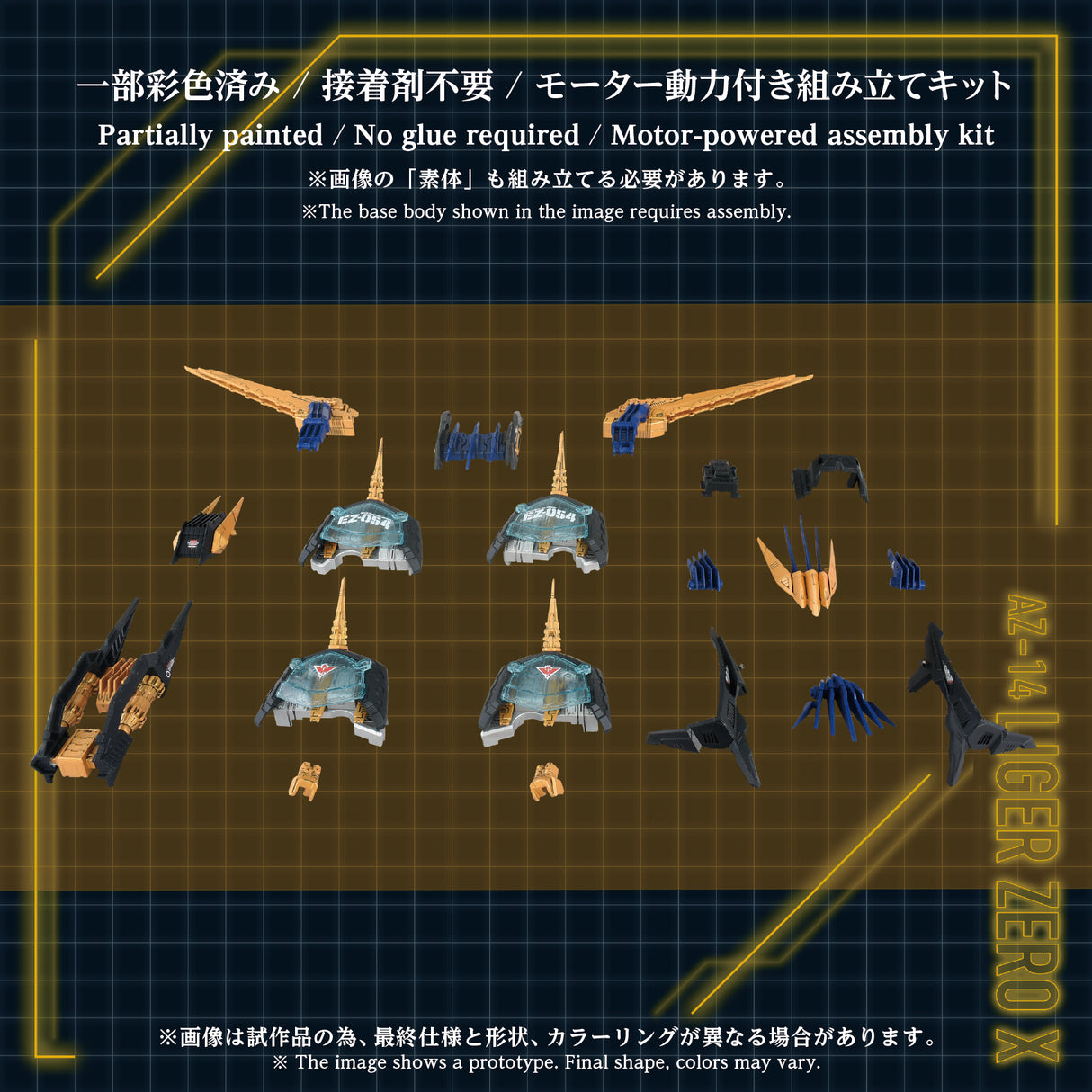 一部彩色済み / 接着剤不要 / モーター動力付き組み立てキット
Partially painted / No glue required / Motor-powered assembly kit
※画像の「素体」も組み立てる必要があります。
※The base body shown in the image requires assembly.

EZ-054
EZ-054

AZ-14 LIGER ZERO X

※画像は試作品の為、最終仕様と形状、カラーリングが異なる場合があります。
※ The image shows a prototype. Final shape, colors may vary.