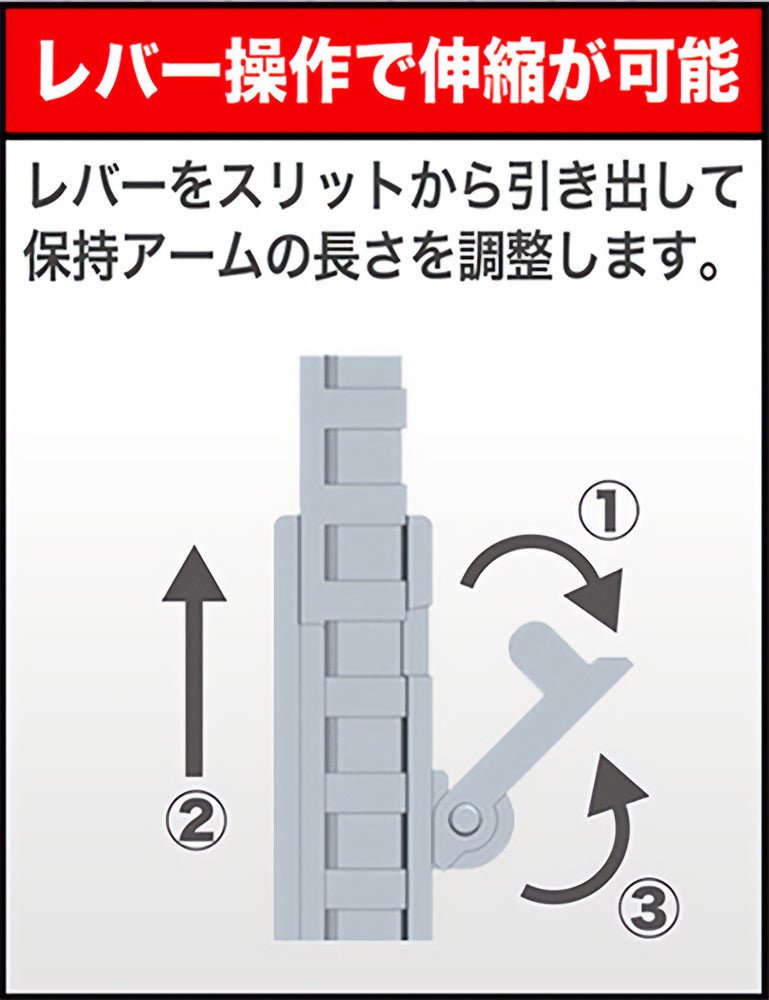 レバー操作で伸縮が可能

レバーをスリットから引き出して保持アームの長さを調整します。

①

②

③